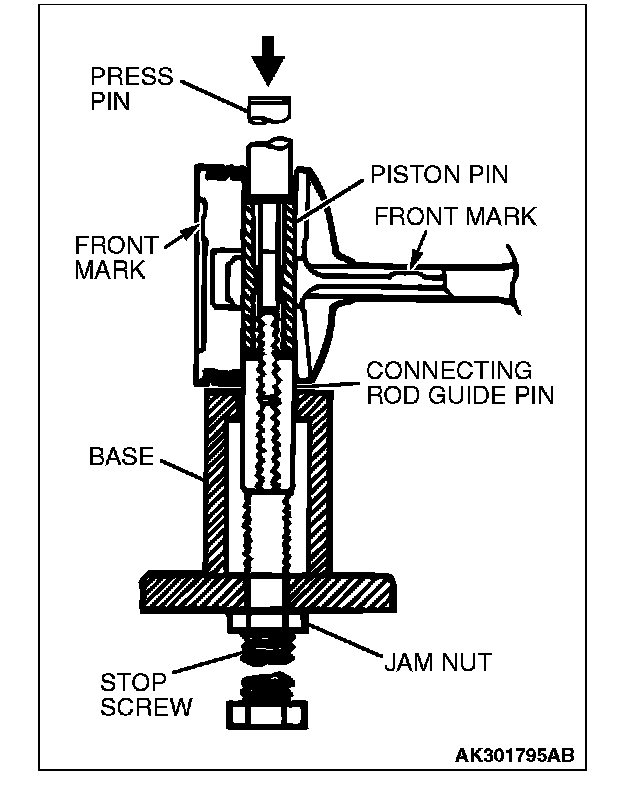 PRESS PIN

PISTON PIN

FRONT MARK

FRONT MARK

CONNECTING ROD GUIDE PIN

BASE

JAM NUT

STOP SCREW

AK301795AB