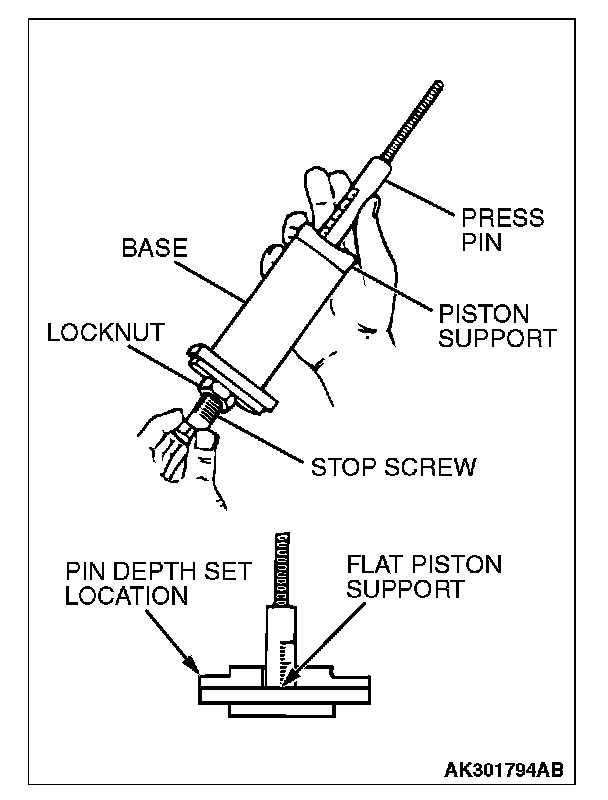 PRESS PIN

BASE

PISTON SUPPORT

LOCKNUT

STOP SCREW

PIN DEPTH SET LOCATION

FLAT PISTON SUPPORT

AK301794AB