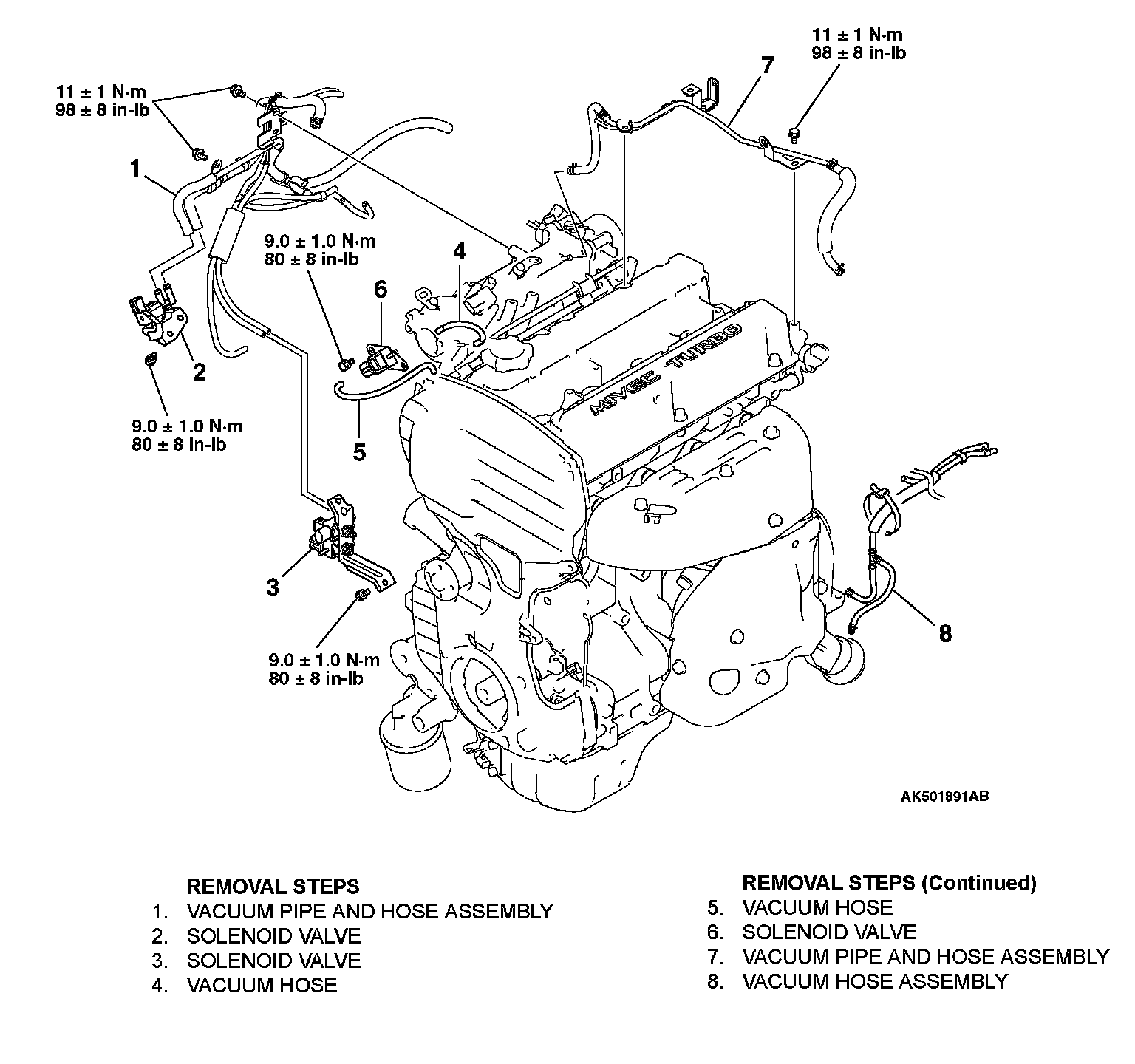 11 ± 1 N·m
98 ± 8 in-lb

11 ± 1 N·m
98 ± 8 in-lb

7

1

9.0 ± 1.0 N·m
80 ± 8 in-lb

4

6

2

9.0 ± 1.0 N·m
80 ± 8 in-lb

5

MIVEC TURBO

3

9.0 ± 1.0 N·m
80 ± 8 in-lb

8

AK501891AB

REMOVAL STEPS
1. VACUUM PIPE AND HOSE ASSEMBLY
2. SOLENOID VALVE
3. SOLENOID VALVE
4. VACUUM HOSE

REMOVAL STEPS (Continued)
5. VACUUM HOSE
6. SOLENOID VALVE
7. VACUUM PIPE AND HOSE ASSEMBLY
8. VACUUM HOSE ASSEMBLY