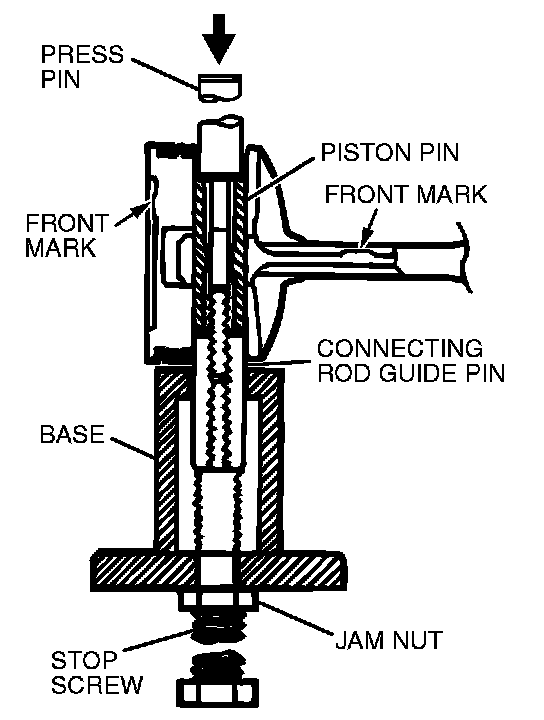 PRESS PIN

PISTON PIN

FRONT MARK

FRONT MARK

CONNECTING ROD GUIDE PIN

BASE

JAM NUT

STOP SCREW