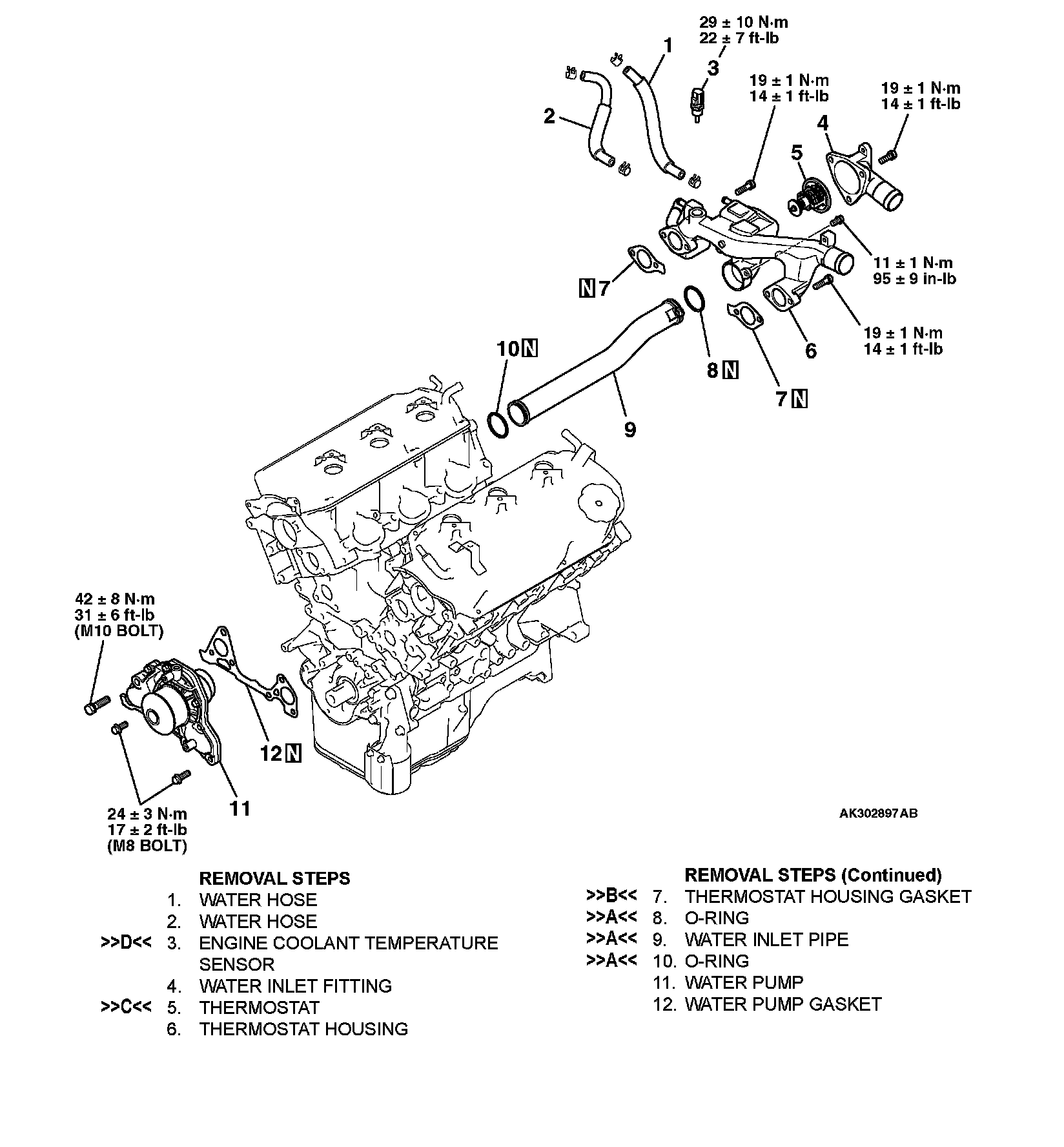 29 ± 10 N·m
22 ± 7 ft-lb

1

3

2

19 ± 1 N·m
14 ± 1 ft-lb

19 ± 1 N·m
14 ± 1 ft-lb

4

5

11 ± 1 N·m
95 ± 9 in-lb

N 7

19 ± 1 N·m
14 ± 1 ft-lb

6

10 N

8 N

7 N

9

42 ± 8 N·m
31 ± 6 ft-lb
(M10 BOLT)

12 N

11

24 ± 3 N·m
17 ± 2 ft-lb
(M8 BOLT)

AK302897AB

REMOVAL STEPS
1. WATER HOSE
2. WATER HOSE
>>D<< 3. ENGINE COOLANT TEMPERATURE SENSOR
4. WATER INLET FITTING
>>C<< 5. THERMOSTAT
6. THERMOSTAT HOUSING

REMOVAL STEPS (Continued)
>>B<< 7. THERMOSTAT HOUSING GASKET
>>A<< 8. O-RING
>>A<< 9. WATER INLET PIPE
>>A<< 10. O-RING
11. WATER PUMP
12. WATER PUMP GASKET