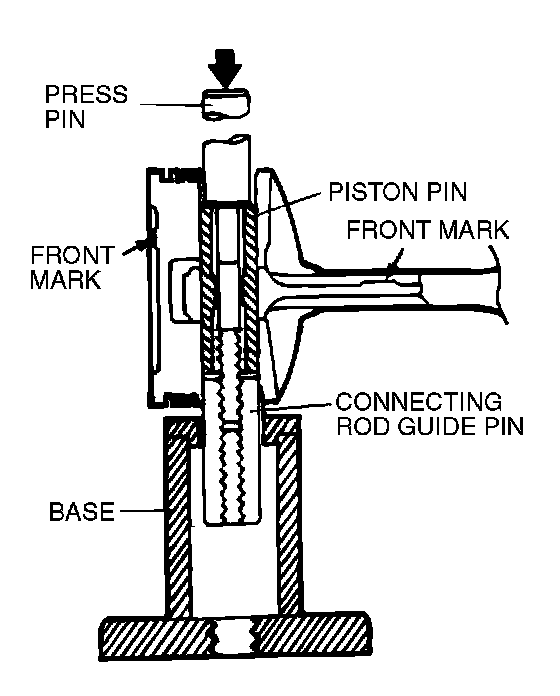 PRESS PIN

PISTON PIN

FRONT MARK

FRONT MARK

CONNECTING ROD GUIDE PIN

BASE