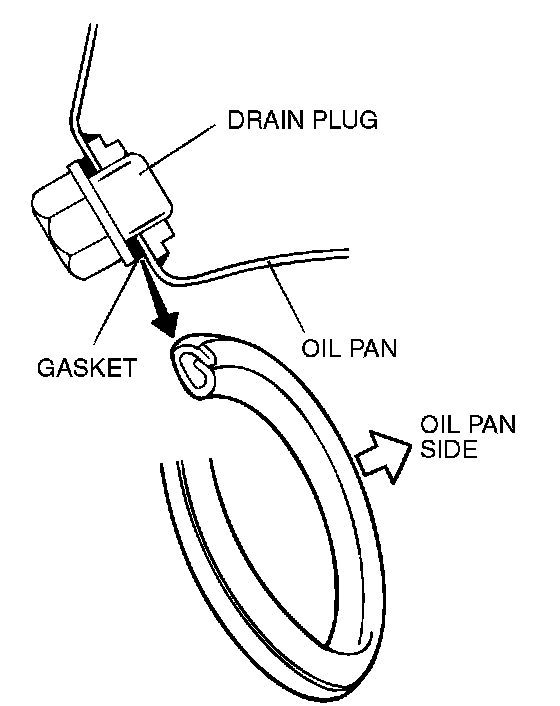 DRAIN PLUG

GASKET

OIL PAN

OIL PAN SIDE