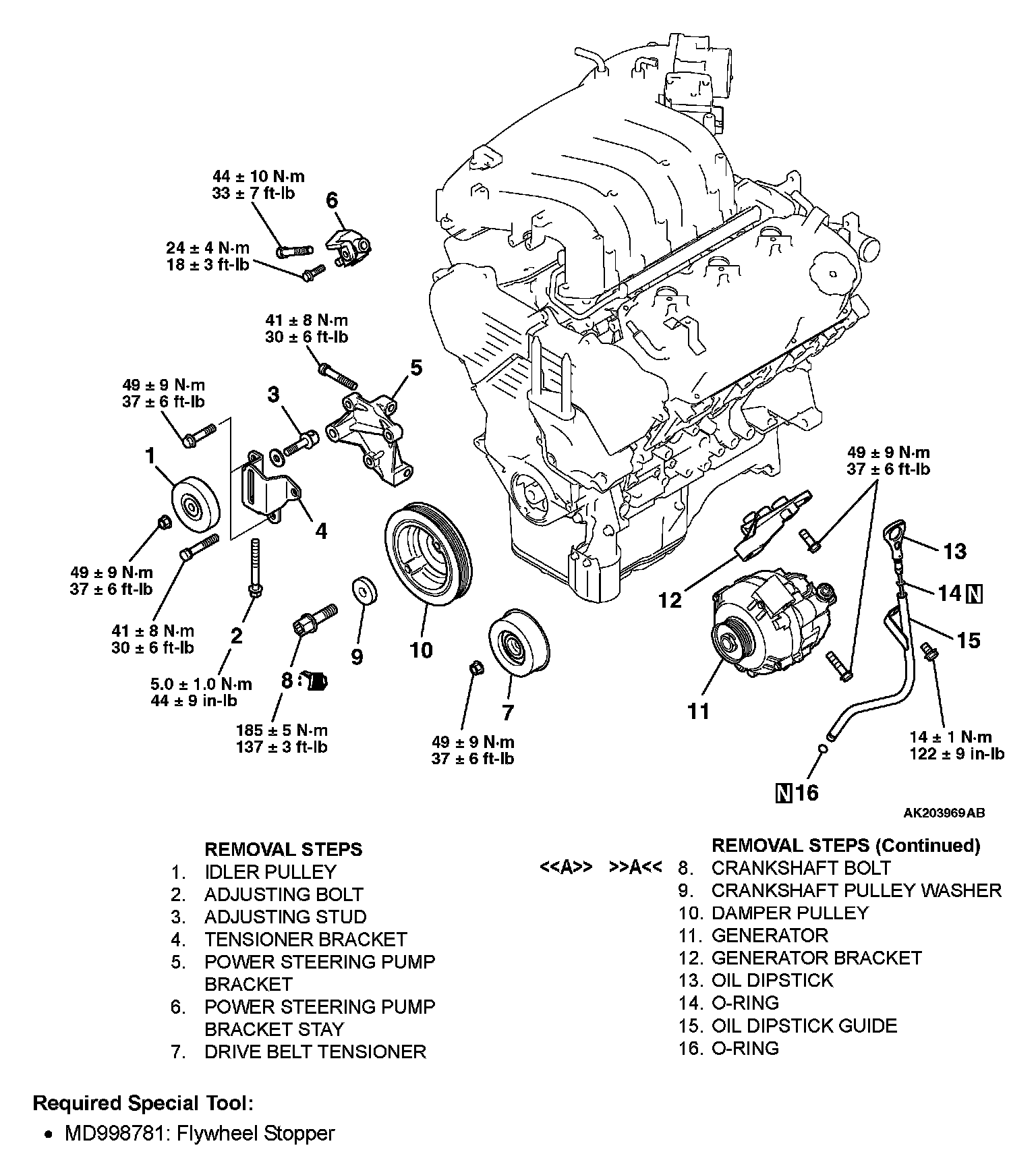 44 ± 10 N·m
33 ± 7 ft-lb

6

24 ± 4 N·m
18 ± 3 ft-lb

41 ± 8 N·m
30 ± 6 ft-lb

5

49 ± 9 N·m
37 ± 6 ft-lb

3

1

4

49 ± 9 N·m
37 ± 6 ft-lb

41 ± 8 N·m
30 ± 6 ft-lb

2

5.0 ± 1.0 N·m
44 ± 9 in-lb

8

185 ± 5 N·m
137 ± 3 ft-lb

9

10

7

49 ± 9 N·m
37 ± 6 ft-lb

49 ± 9 N·m
37 ± 6 ft-lb

12

11

13

14 N

15

14 ± 1 N·m
122 ± 9 in-lb

N 16

AK203969AB

REMOVAL STEPS
1. IDLER PULLEY
2. ADJUSTING BOLT
3. ADJUSTING STUD
4. TENSIONER BRACKET
5. POWER STEERING PUMP BRACKET
6. POWER STEERING PUMP BRACKET STAY
7. DRIVE BELT TENSIONER

REMOVAL STEPS (Continued)
<<A>> >>A<< 8. CRANKSHAFT BOLT
9. CRANKSHAFT PULLEY WASHER
10. DAMPER PULLEY
11. GENERATOR
12. GENERATOR BRACKET
13. OIL DIPSTICK
14. O-RING
15. OIL DIPSTICK GUIDE
16. O-RING

Required Special Tool:
• MD998781: Flywheel Stopper