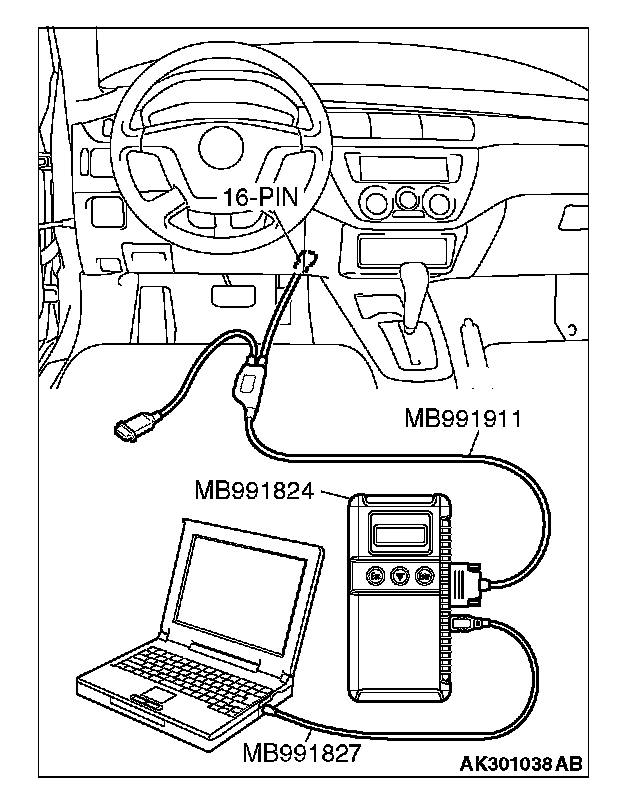 16-PIN

MB991911

MB991824

MB991827

AK301038 AB