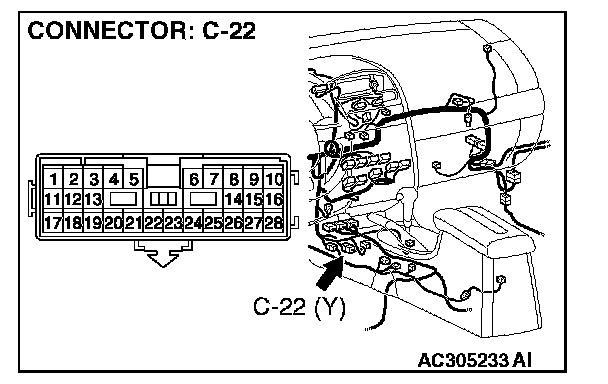 CONNECTOR: C-22

1 2 3 4 5 6 7 8 9 10
11 12 13 14 15 16
17 18 19 20 21 22 23 24 25 26 27 28

C-22 (Y)

AC305233 AI