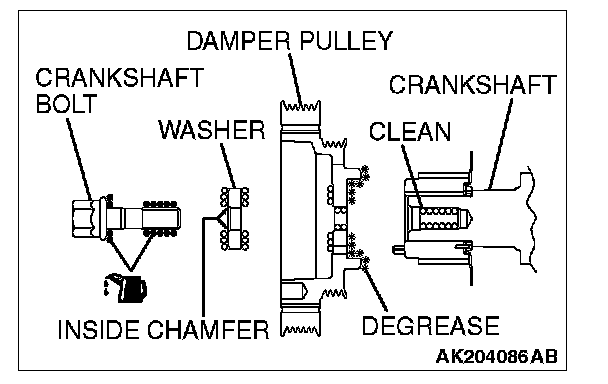 DAMPER PULLEY

CRANKSHAFT BOLT

CRANKSHAFT

WASHER

CLEAN

INSIDE CHAMFER

DEGREASE

AK204086AB