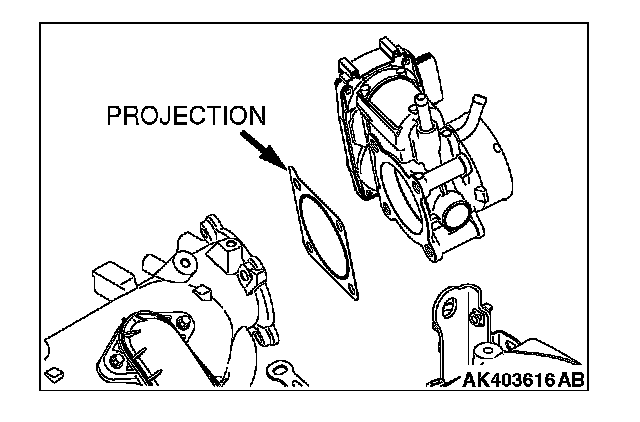 PROJECTION

AK403616AB