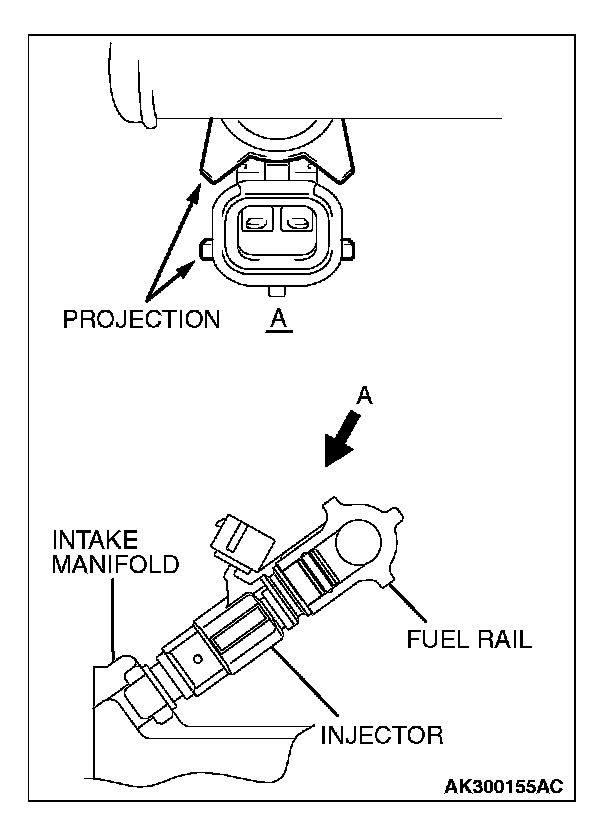 PROJECTION A

A

INTAKE MANIFOLD

FUEL RAIL

INJECTOR

AK300155AC