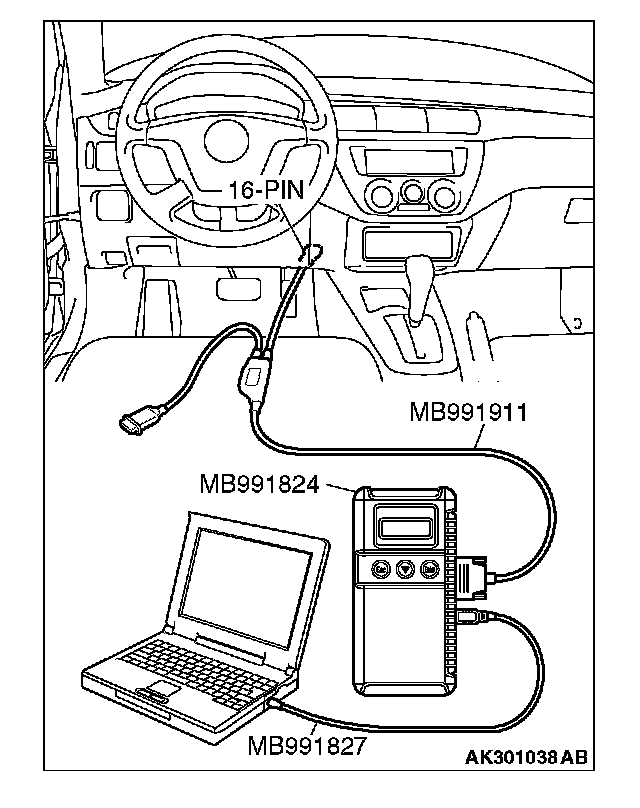 16-PIN

MB991911

MB991824

MB991827

AK301038AB