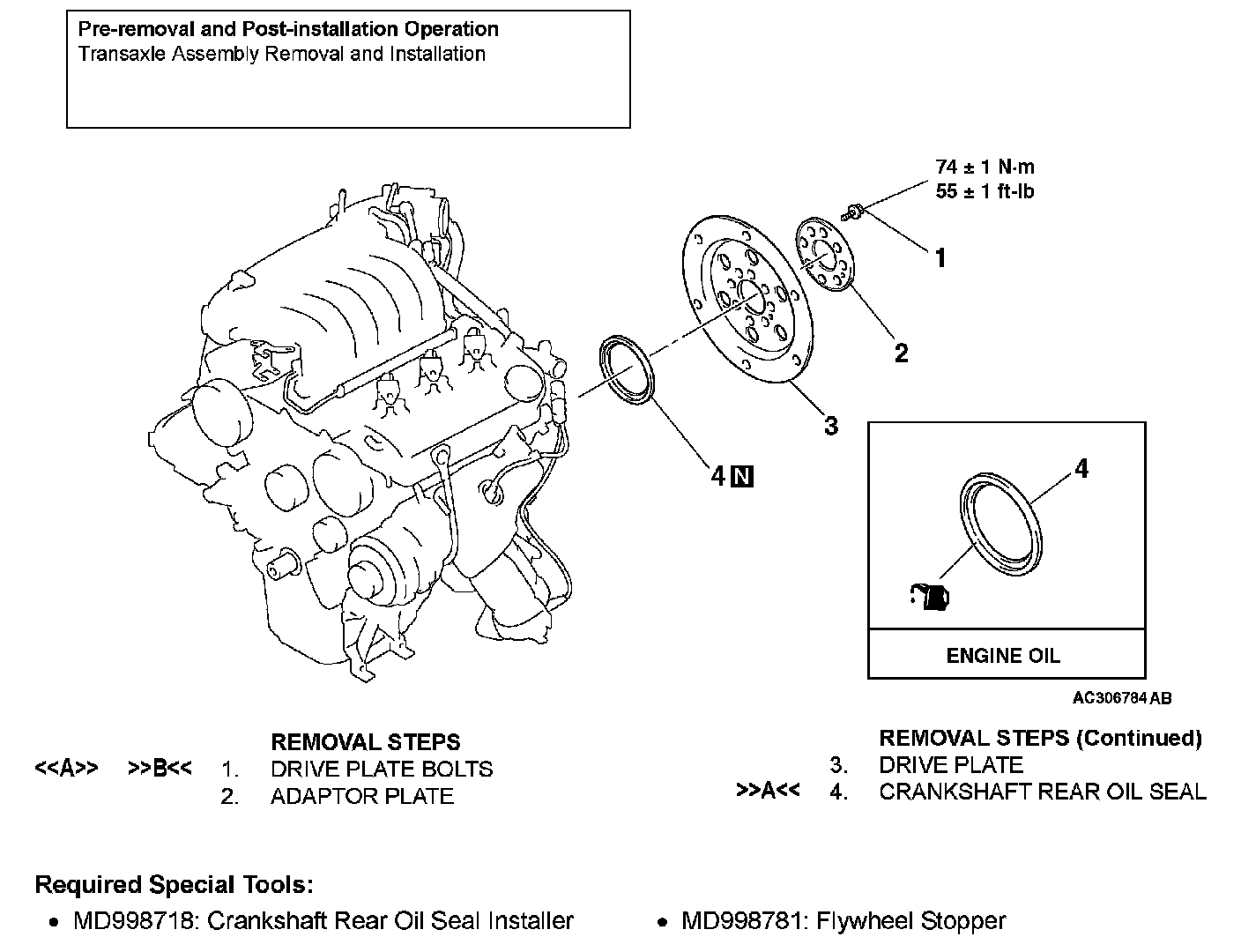 Pre-removal and Post-installation Operation
Transaxle Assembly Removal and Installation

74 ± 1 N·m
55 ± 1 ft-lb

1

2

3

4 N

4

ENGINE OIL

AC306784 AB

REMOVAL STEPS
<<A>> >>B<< 1. DRIVE PLATE BOLTS
2. ADAPTOR PLATE

REMOVAL STEPS (Continued)
3. DRIVE PLATE
>>A<< 4. CRANKSHAFT REAR OIL SEAL

Required Special Tools:
• MD998718: Crankshaft Rear Oil Seal Installer
• MD998781: Flywheel Stopper