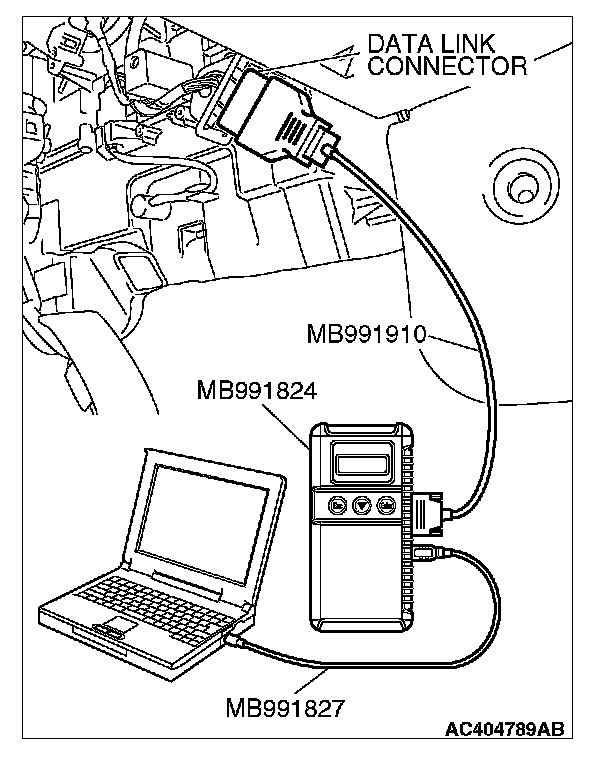 DATA LINK CONNECTOR

MB991910

MB991824

MB991827

AC404789AB