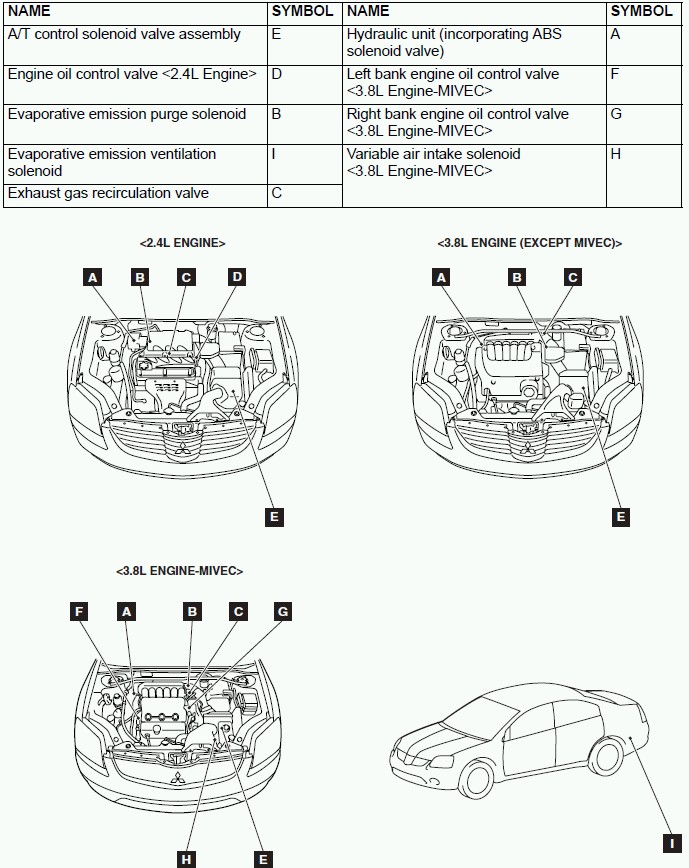 | NAME | SYMBOL | NAME | SYMBOL |
|---|---|---|---|
| A/T control solenoid valve assembly | E | Hydraulic unit (incorporating ABS solenoid valve) | A |
| Engine oil control valve <2.4L Engine> | D | Left bank engine oil control valve <3.8L Engine-MIVEC> | F |
| Evaporative emission purge solenoid | B | Right bank engine oil control valve <3.8L Engine-MIVEC> | G |
| Evaporative emission ventilation solenoid | I | Variable air intake solenoid <3.8L Engine-MIVEC> | H |
| Exhaust gas recirculation valve | C | | |

<2.4L ENGINE>

A B C D

E

<3.8L ENGINE (EXCEPT MIVEC)>

A B C

E

<3.8L ENGINE-MIVEC>

F A B C G

H E

I