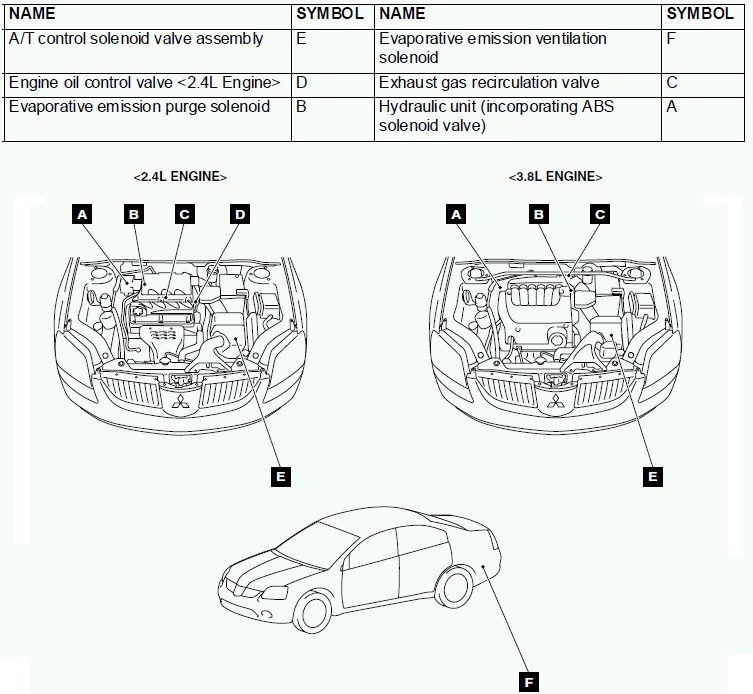 | NAME | SYMBOL | NAME | SYMBOL |
|---|---|---|---|
| A/T control solenoid valve assembly | E | Evaporative emission ventilation solenoid | F |
| Engine oil control valve <2.4L Engine> | D | Exhaust gas recirculation valve | C |
| Evaporative emission purge solenoid | B | Hydraulic unit (incorporating ABS solenoid valve) | A |

<2.4L ENGINE>

A B C D

E

<3.8L ENGINE>

A B C

E

F