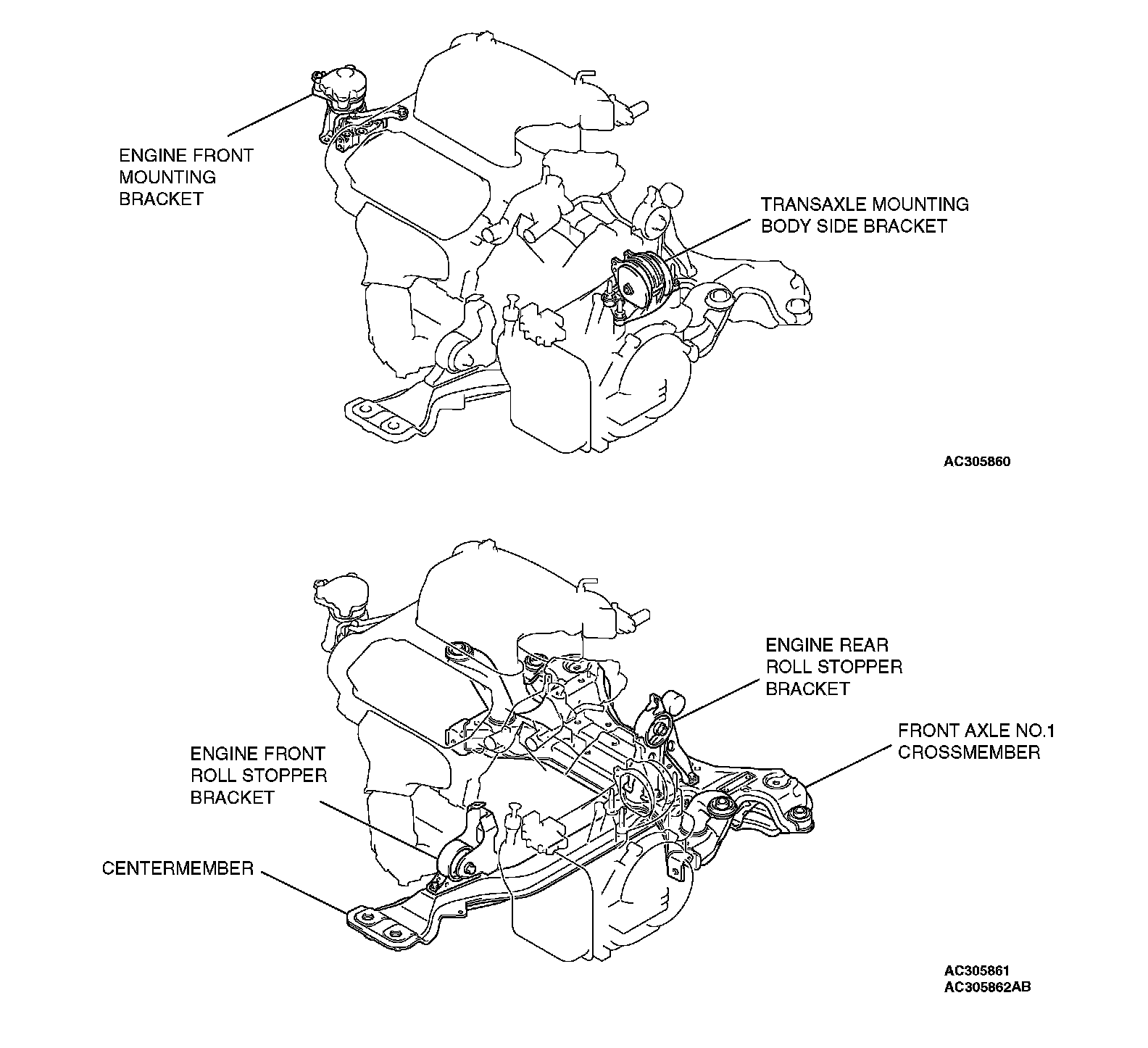 ENGINE FRONT MOUNTING BRACKET

TRANSAXLE MOUNTING BODY SIDE BRACKET

AC305860

ENGINE REAR ROLL STOPPER BRACKET

FRONT AXLE NO.1 CROSSMEMBER

ENGINE FRONT ROLL STOPPER BRACKET

CENTERMEMBER

AC305861
AC305862AB