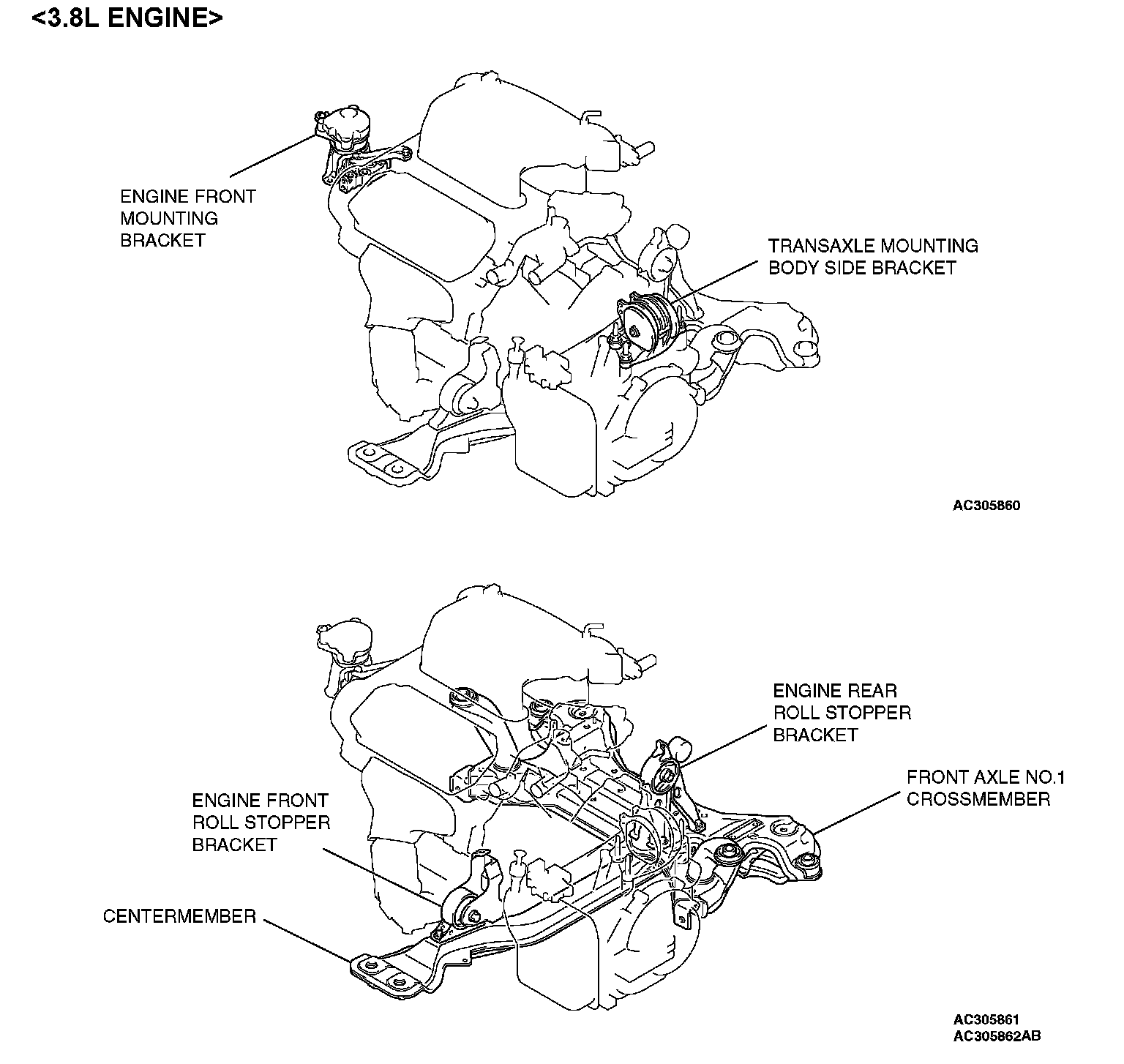 <3.8L ENGINE>

ENGINE FRONT MOUNTING BRACKET

TRANSAXLE MOUNTING BODY SIDE BRACKET

AC305860

ENGINE REAR ROLL STOPPER BRACKET

FRONT AXLE NO.1 CROSSMEMBER

ENGINE FRONT ROLL STOPPER BRACKET

CENTERMEMBER

AC305861
AC305862AB