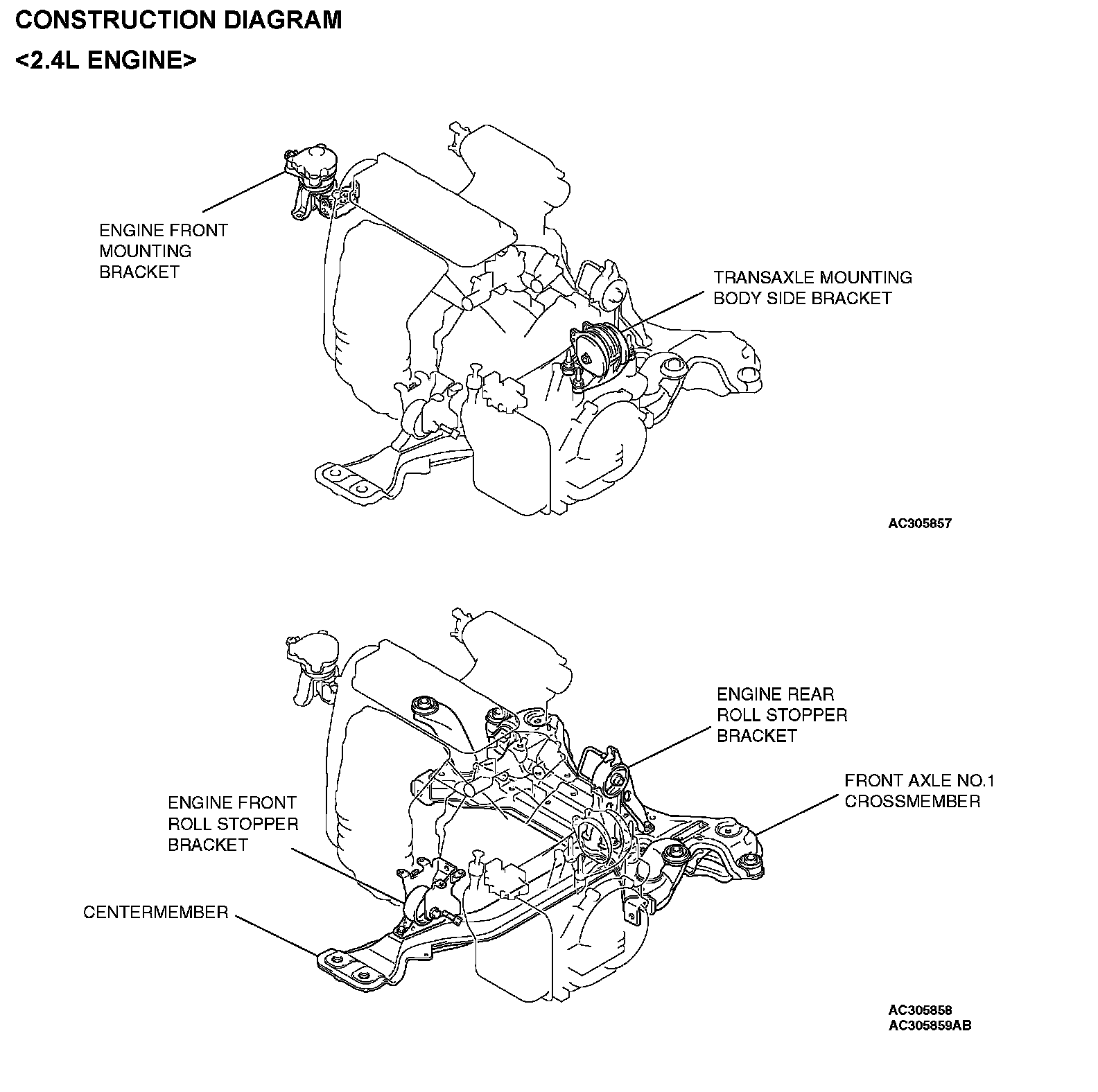 CONSTRUCTION DIAGRAM
<2.4L ENGINE>

ENGINE FRONT MOUNTING BRACKET

TRANSAXLE MOUNTING BODY SIDE BRACKET

AC305857

ENGINE REAR ROLL STOPPER BRACKET

FRONT AXLE NO.1 CROSSMEMBER

ENGINE FRONT ROLL STOPPER BRACKET

CENTERMEMBER

AC305858
AC305859AB