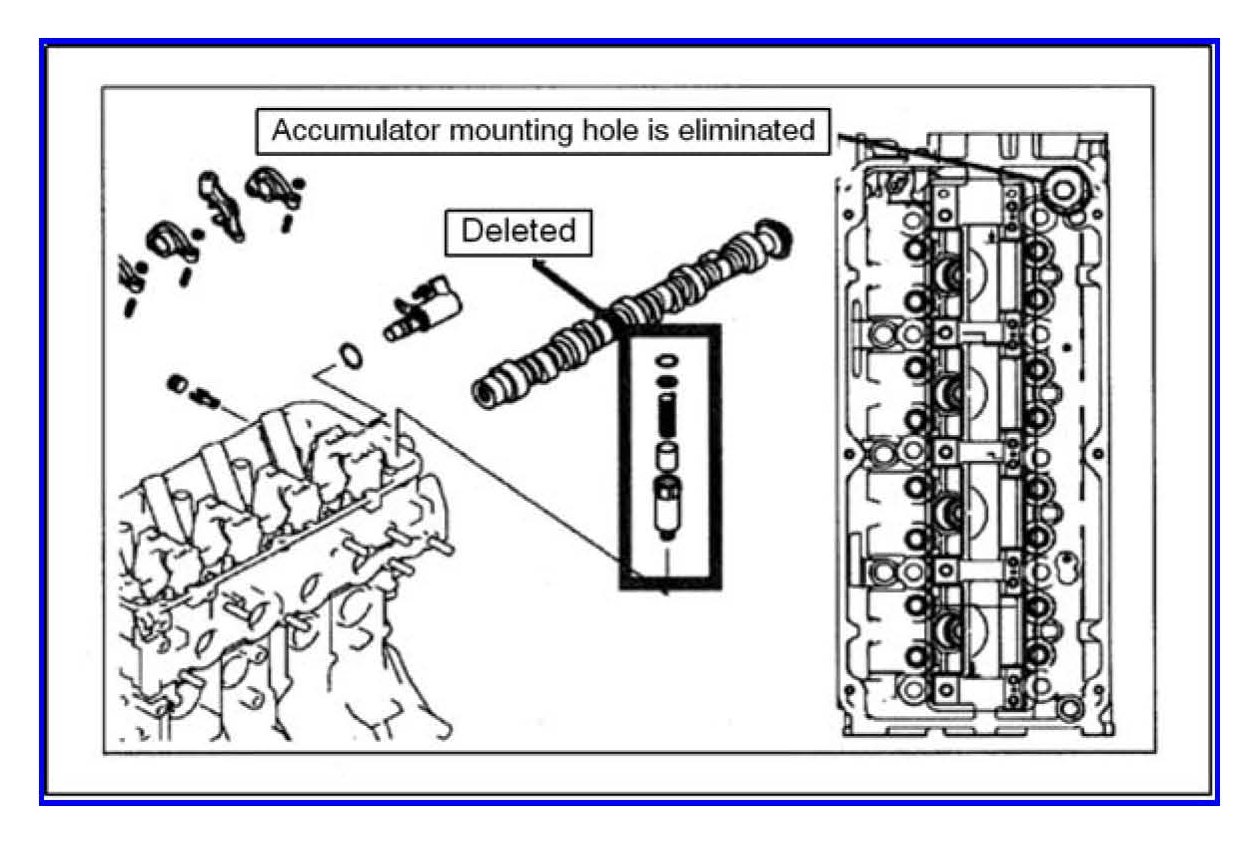 Accumulator mounting hole is eliminated

Deleted