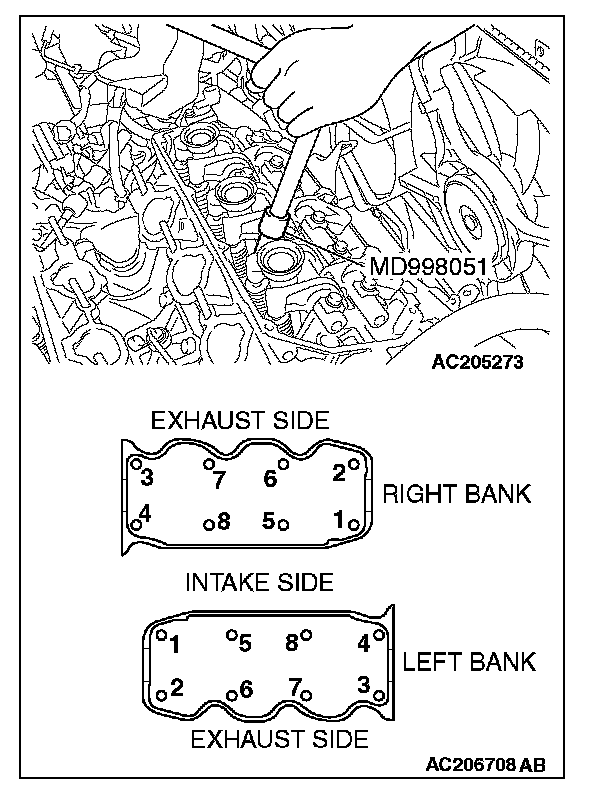 MD998051

AC205273

EXHAUST SIDE

3 7 6 2

4 8 5 1

RIGHT BANK

INTAKE SIDE

1 5 8 4

2 6 7 3

LEFT BANK

EXHAUST SIDE

AC206708 AB