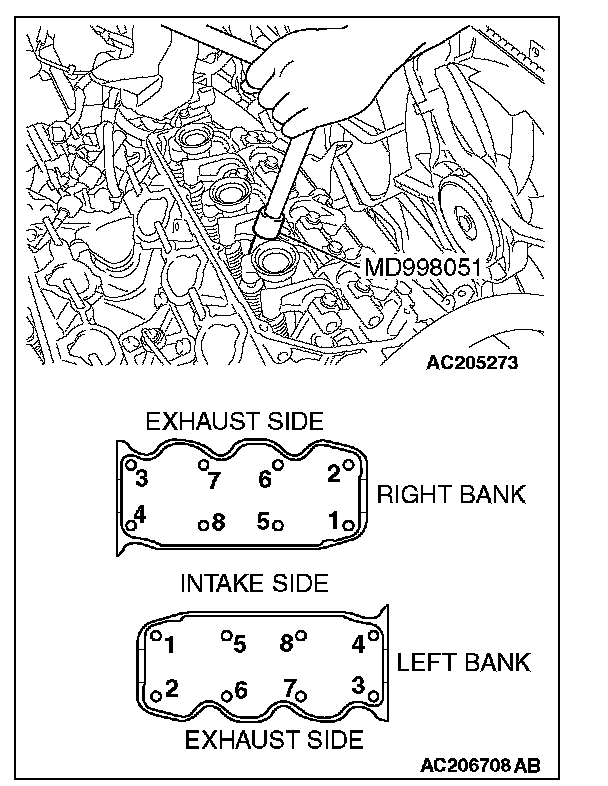 MD998051

AC205273

EXHAUST SIDE

3 7 6 2

4 8 5 1

RIGHT BANK

INTAKE SIDE

1 5 8 4

2 6 7 3

LEFT BANK

EXHAUST SIDE

AC206708 AB