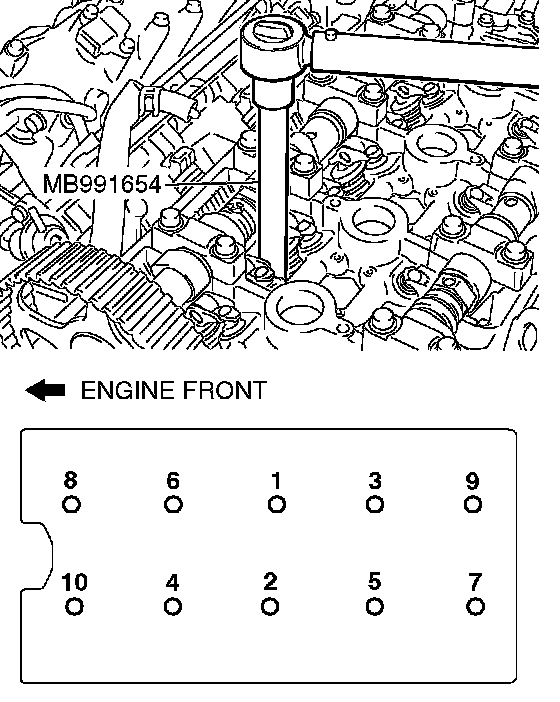 MB991654

ENGINE FRONT

8 6 1 3 9

10 4 2 5 7