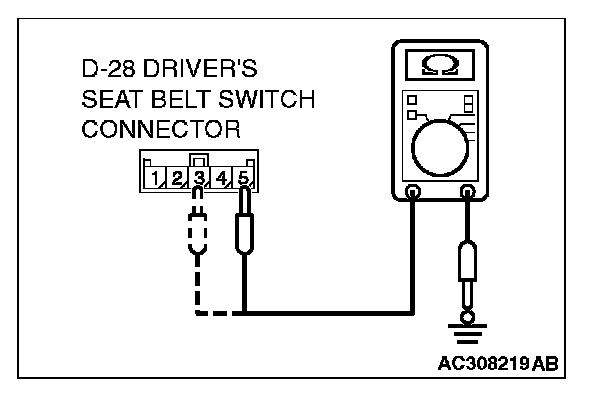 D-28 DRIVER'S SEAT BELT SWITCH CONNECTOR

1 2 3 4 5

Ω

AC308219 AB