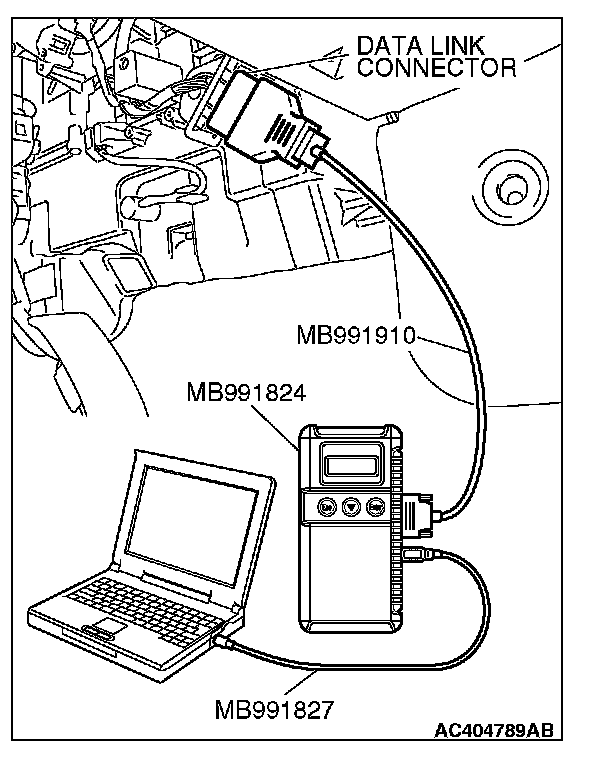 DATA LINK CONNECTOR

MB991910

MB991824

MB991827

AC404789AB