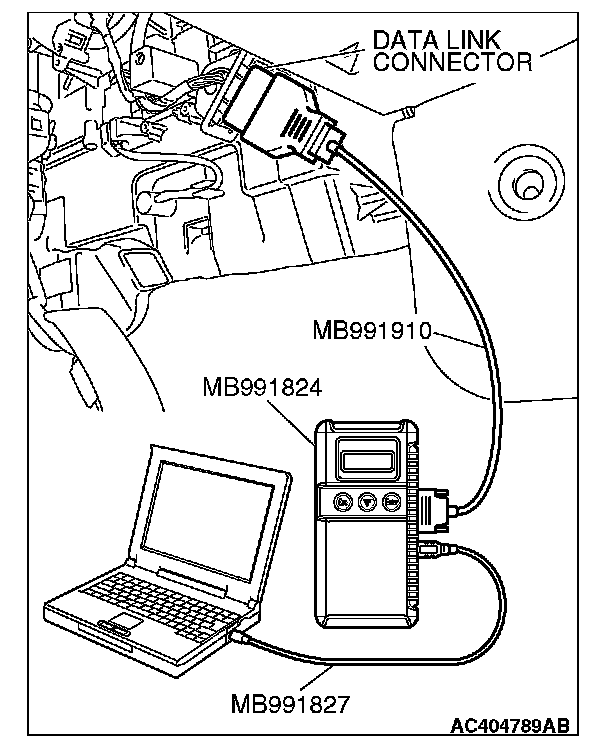 DATA LINK CONNECTOR

MB991910

MB991824

MB991827

AC404789AB