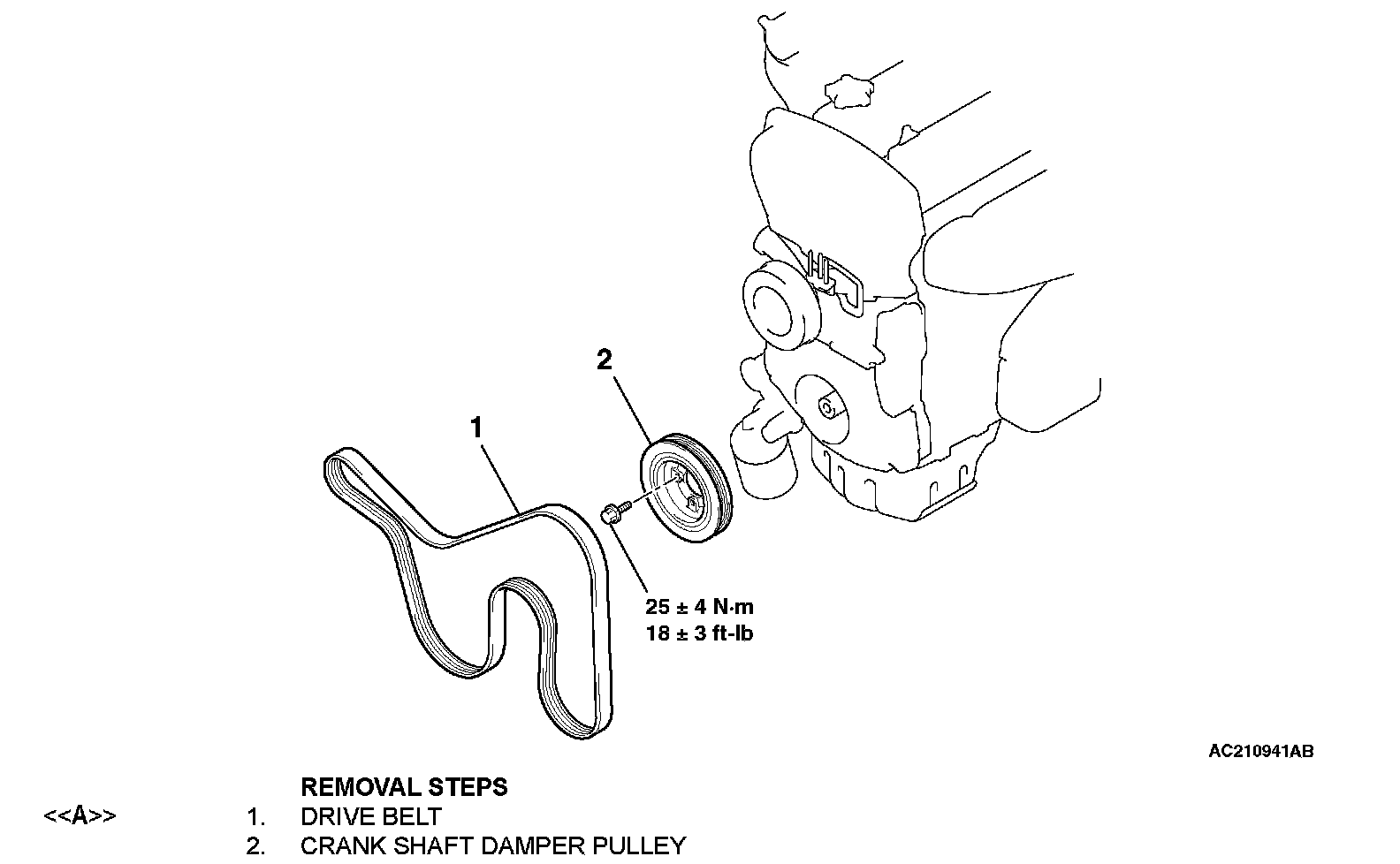 2

1

25 ± 4 N·m
18 ± 3 ft-lb

AC210941AB

REMOVAL STEPS

<<A>> 1. DRIVE BELT

2. CRANK SHAFT DAMPER PULLEY