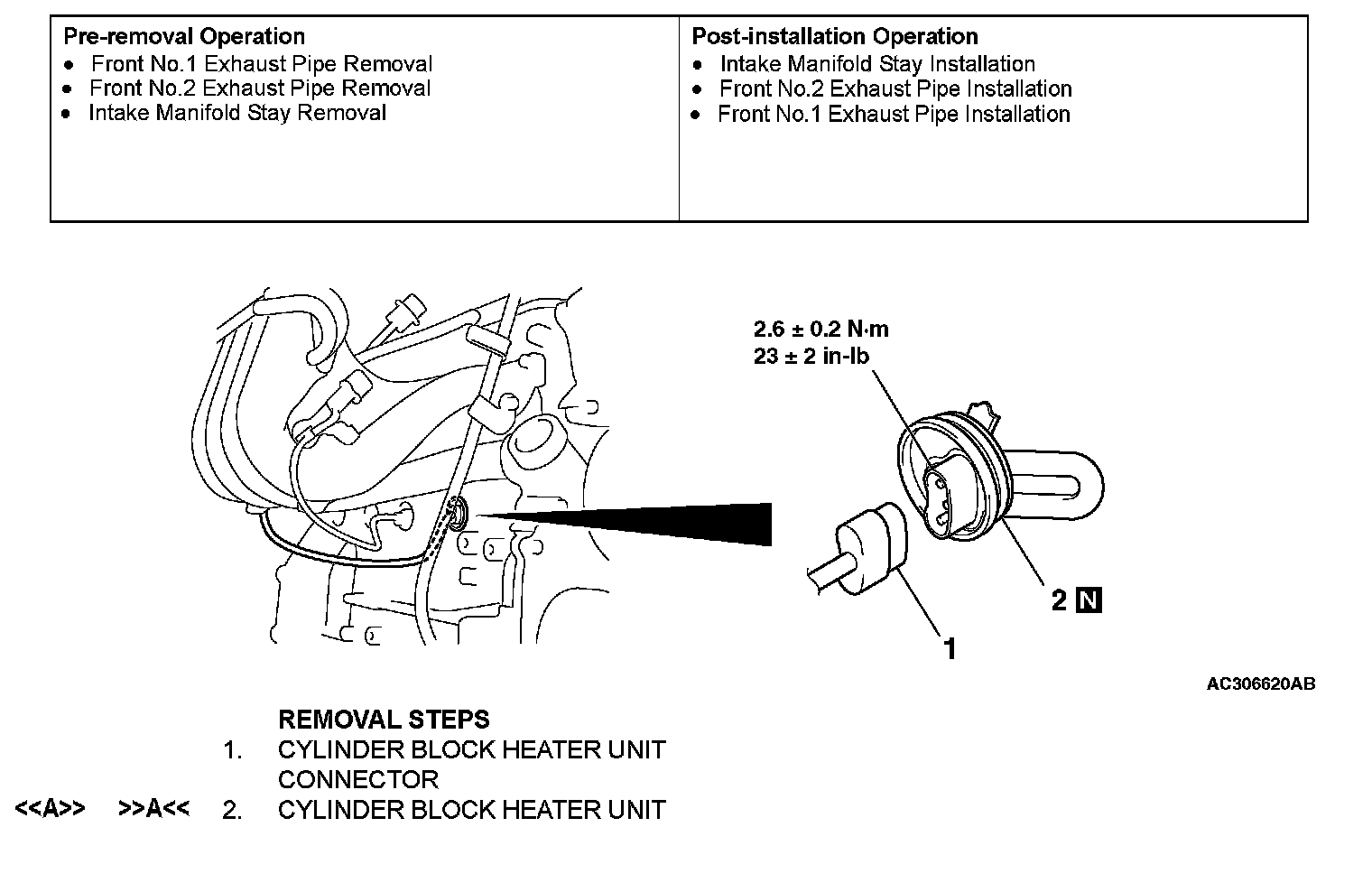 | Pre-removal Operation | Post-installation Operation |
|---|---|
| • Front No.1 Exhaust Pipe Removal<br>• Front No.2 Exhaust Pipe Removal<br>• Intake Manifold Stay Removal | • Intake Manifold Stay Installation<br>• Front No.2 Exhaust Pipe Installation<br>• Front No.1 Exhaust Pipe Installation |

2.6 ± 0.2 N·m
23 ± 2 in-lb

2 N

1

AC306620AB

REMOVAL STEPS
1. CYLINDER BLOCK HEATER UNIT CONNECTOR
<<A>> >>A<< 2. CYLINDER BLOCK HEATER UNIT