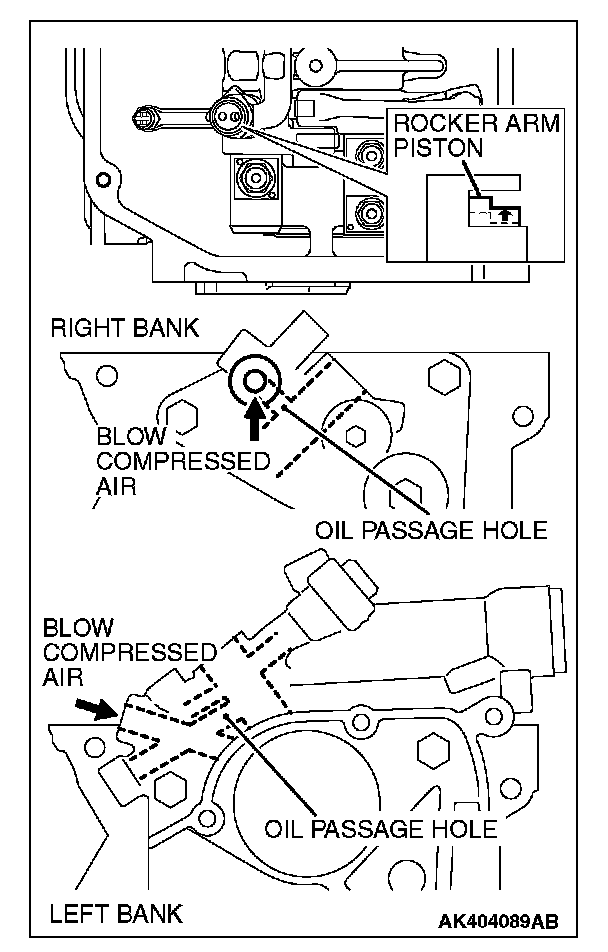 ROCKER ARM PISTON

RIGHT BANK

BLOW COMPRESSED AIR

OIL PASSAGE HOLE

BLOW COMPRESSED AIR

OIL PASSAGE HOLE

LEFT BANK

AK404089AB