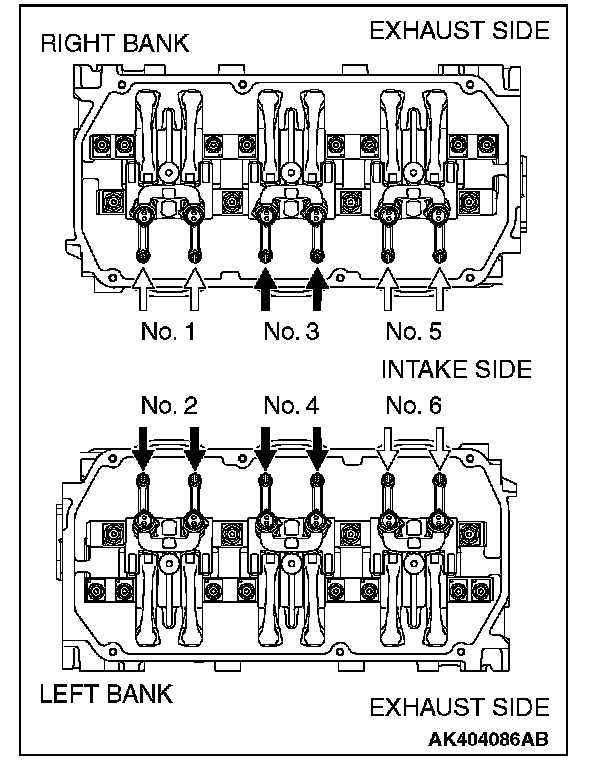 EXHAUST SIDE
RIGHT BANK

No. 1 No. 3 No. 5

INTAKE SIDE

No. 2 No. 4 No. 6

LEFT BANK

EXHAUST SIDE

AK404086AB