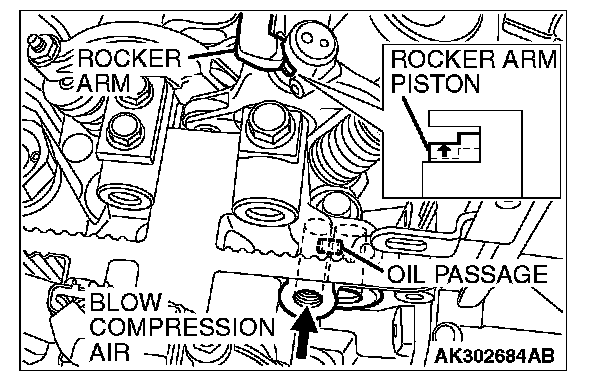 ROCKER ARM

ROCKER ARM PISTON

OIL PASSAGE

BLOW COMPRESSION AIR

AK302684AB