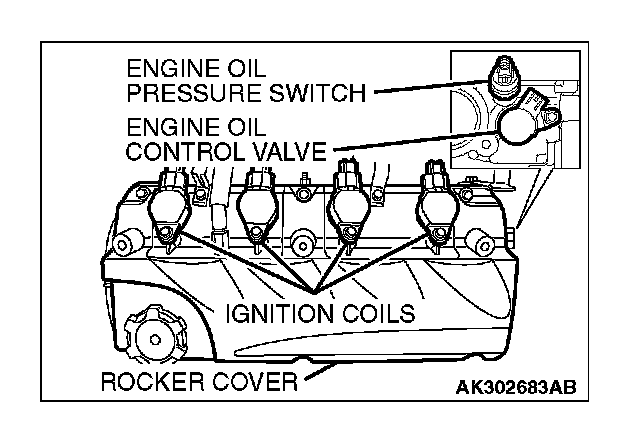 ENGINE OIL PRESSURE SWITCH

ENGINE OIL CONTROL VALVE

IGNITION COILS

ROCKER COVER

AK302683AB