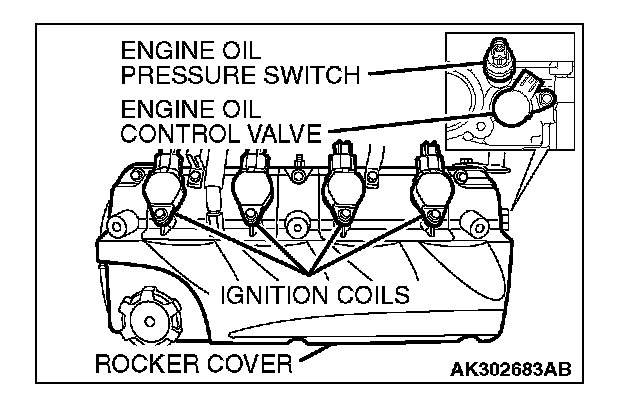 ENGINE OIL PRESSURE SWITCH

ENGINE OIL CONTROL VALVE

IGNITION COILS

ROCKER COVER

AK302683AB