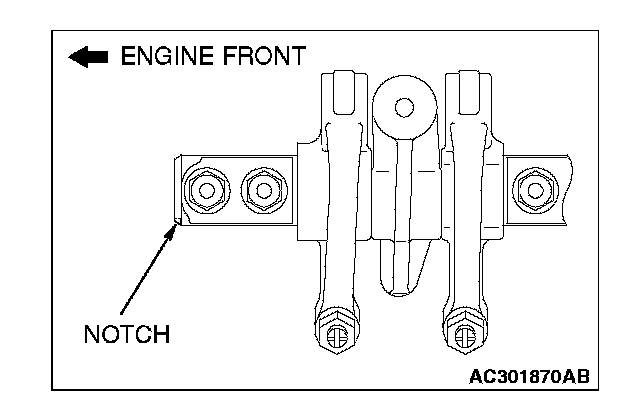 ENGINE FRONT

NOTCH

AC301870AB