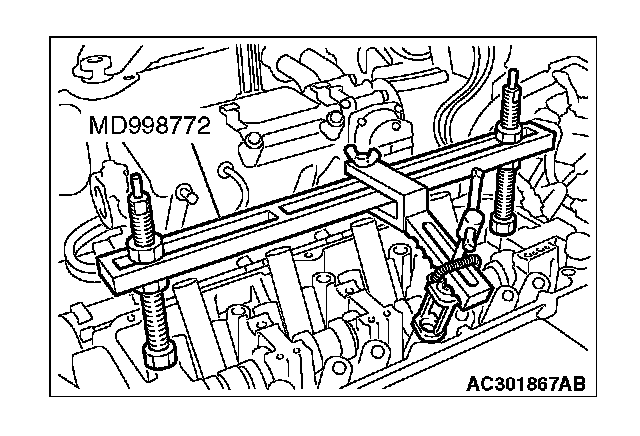 MD998772

AC301867AB