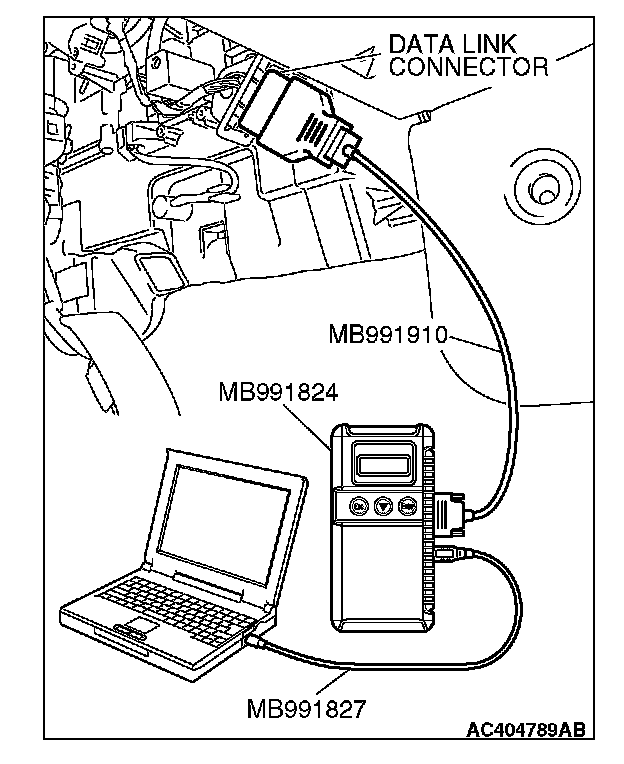 DATA LINK CONNECTOR

MB991910

MB991824

MB991827

AC404789AB