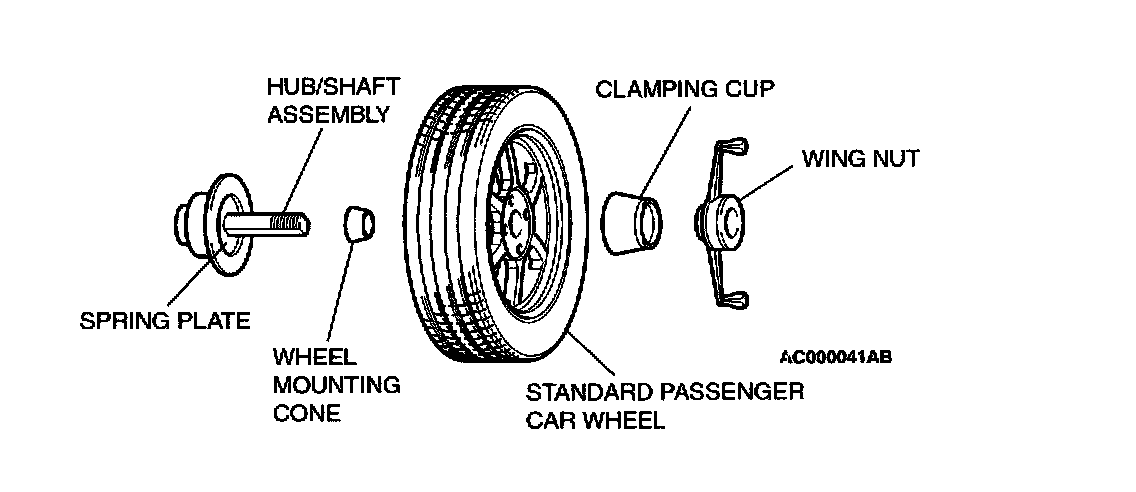 HUB/SHAFT ASSEMBLY

CLAMPING CUP

WING NUT

SPRING PLATE

WHEEL MOUNTING CONE

STANDARD PASSENGER CAR WHEEL

AC000041AB