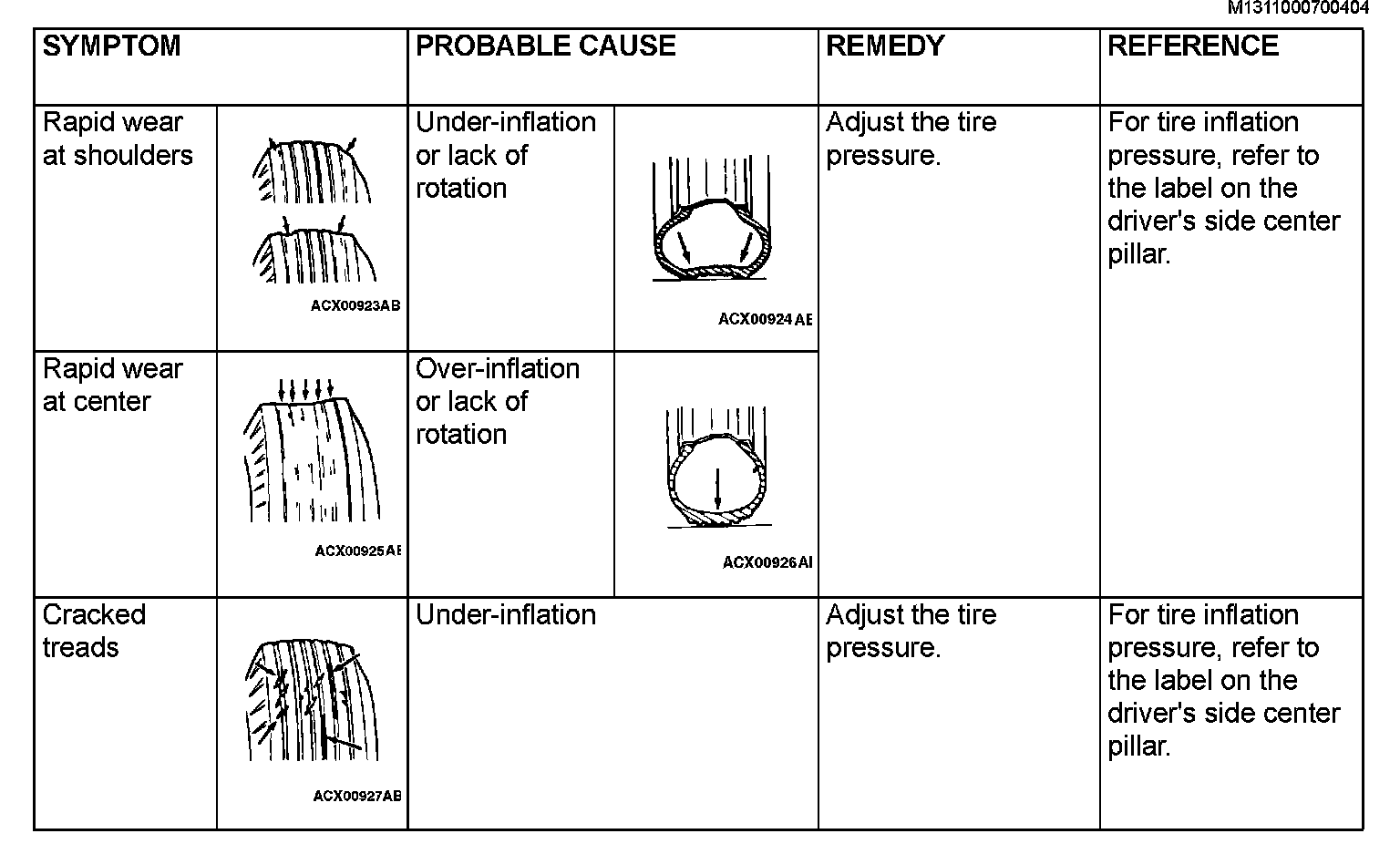 M1311000700404

| SYMPTOM | | PROBABLE CAUSE | | REMEDY | REFERENCE |
|---|---|---|---|---|---|
| Rapid wear at shoulders | ACX00923AB | Under-inflation or lack of rotation | ACX00924AE | Adjust the tire pressure. | For tire inflation pressure, refer to the label on the driver's side center pillar. |
| Rapid wear at center | ACX00925AE | Over-inflation or lack of rotation | ACX00926AI | | |
| Cracked treads | ACX00927AB | Under-inflation | | Adjust the tire pressure. | For tire inflation pressure, refer to the label on the driver's side center pillar. |