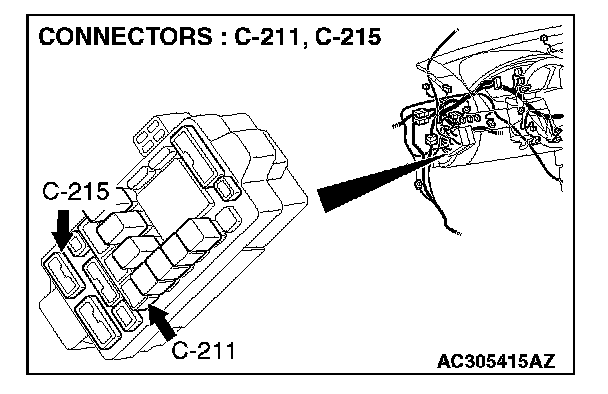 CONNECTORS : C-211, C-215

C-215

C-211

AC305415AZ