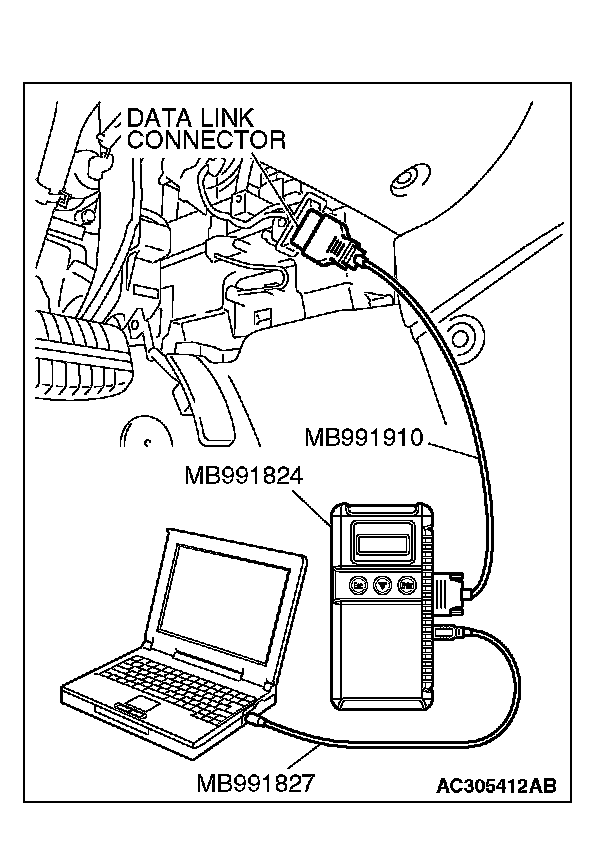 DATA LINK CONNECTOR

MB991910

MB991824

MB991827

AC305412AB