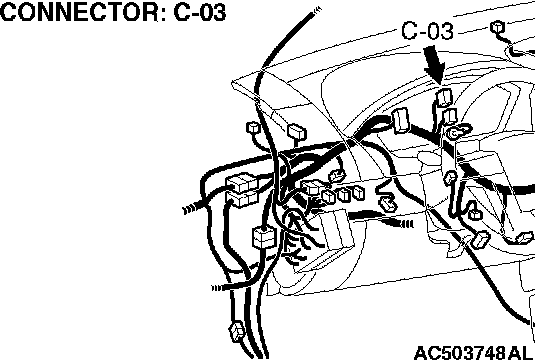 CONNECTOR: C-03

C-03

AC503748AL