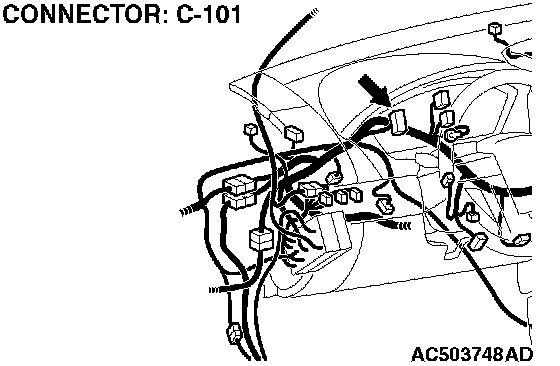 CONNECTOR: C-101

AC503748AD