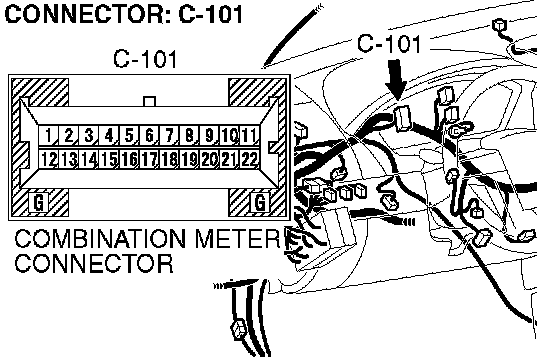 CONNECTOR: C-101

C-101

1 2 3 4 5 6 7 8 9 10 11
12 13 14 15 16 17 18 19 20 21 22

G G

COMBINATION METER CONNECTOR

C-101