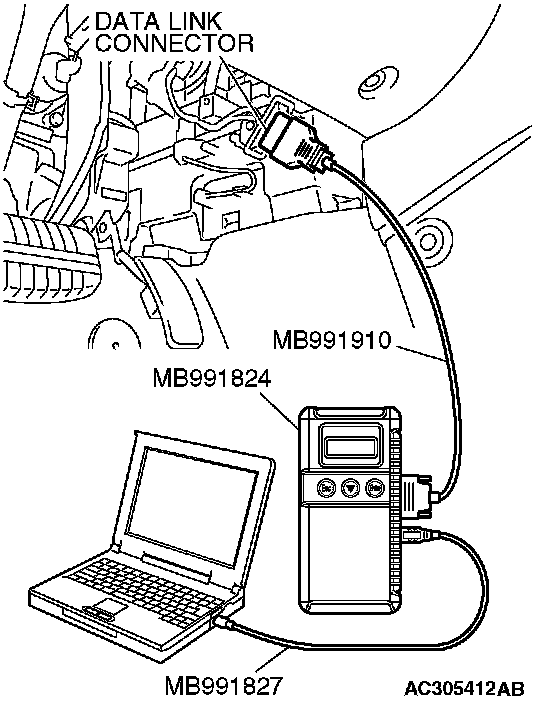 DATA LINK CONNECTOR

MB991910

MB991824

MB991827

AC305412AB