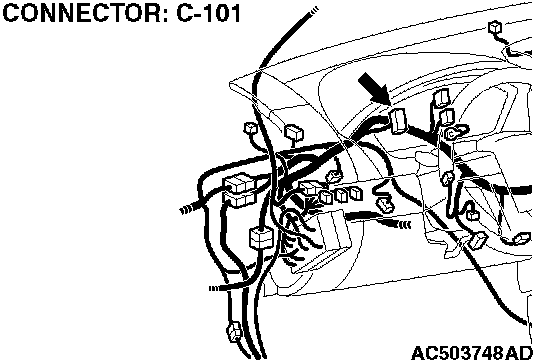 CONNECTOR: C-101

AC503748AD