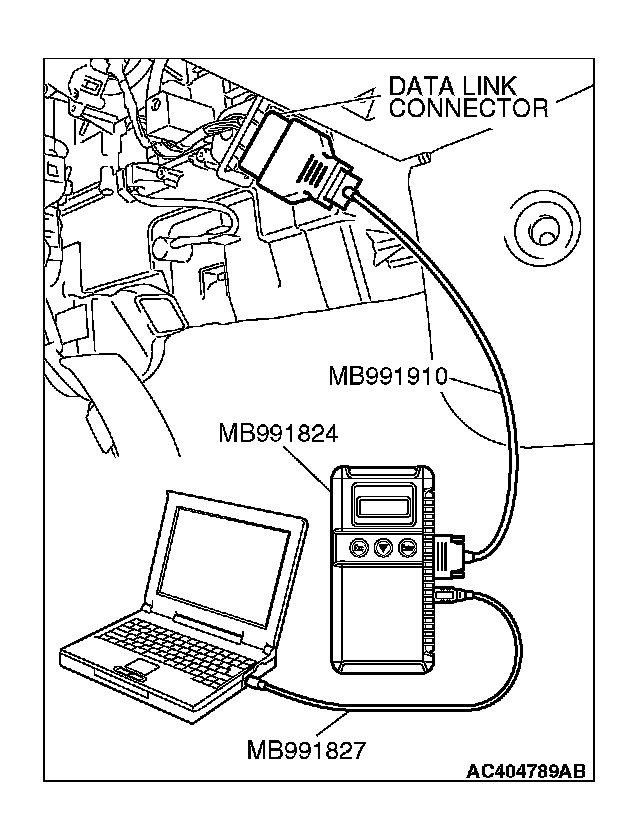 DATA LINK CONNECTOR

MB991910

MB991824

MB991827

AC404789AB