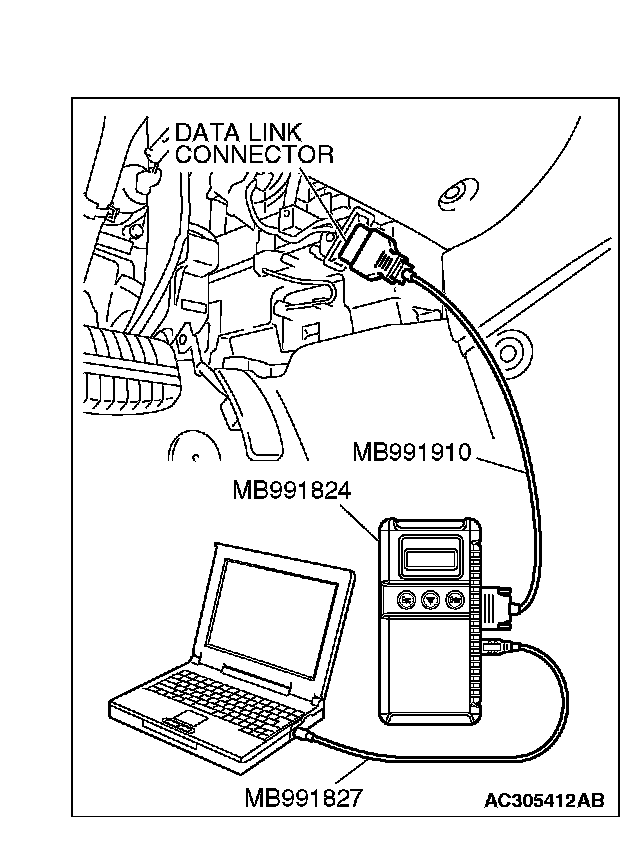 DATA LINK CONNECTOR

MB991910

MB991824

MB991827

AC305412AB