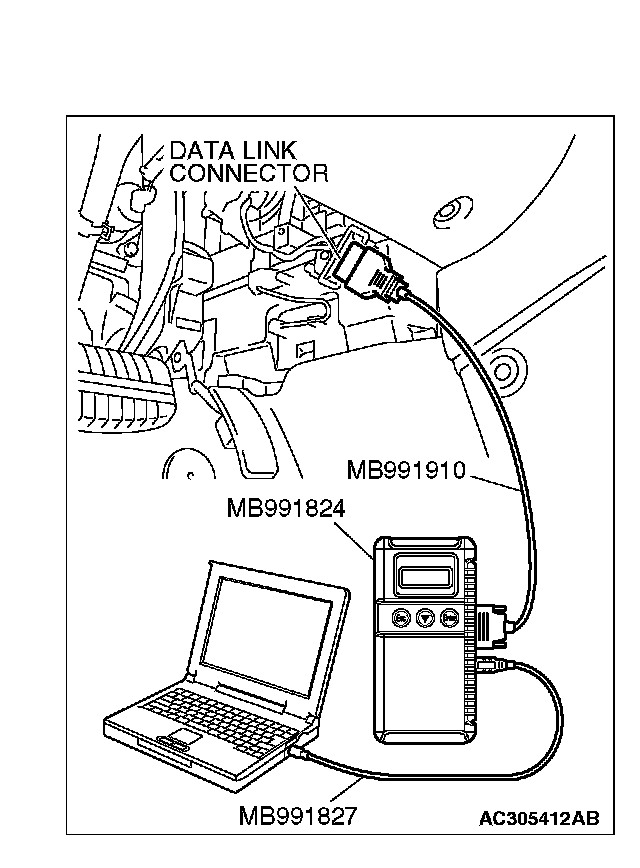 DATA LINK CONNECTOR

MB991910

MB991824

MB991827

AC305412AB